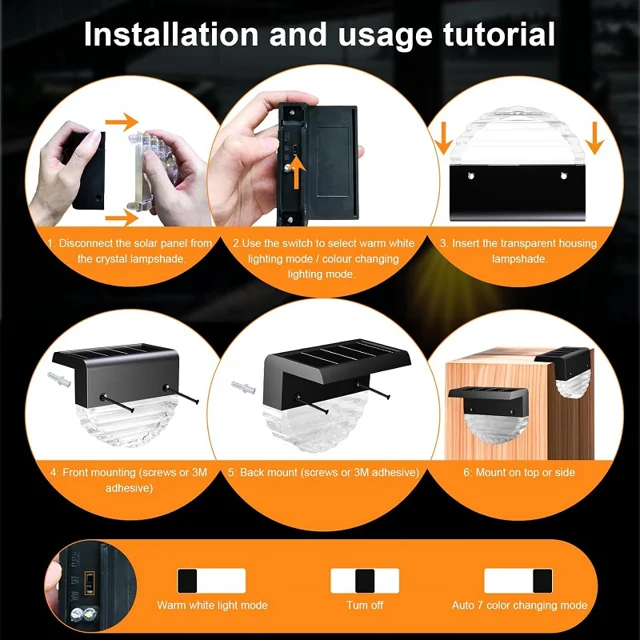 Installation and usage tutorial

1. Disconnect the solar panel from the crystal lampshade.

2.Use the switch to select warm white lighting mode / colour changing lighting mode.

3. Insert the transparent housing lampshade.

4: Front mounting (screws or 3M adhesive)

5: Back mount (screws or 3M adhesive)

6: Mount on top or side

Warm white light mode

Turn off

Auto 7 color changing mode